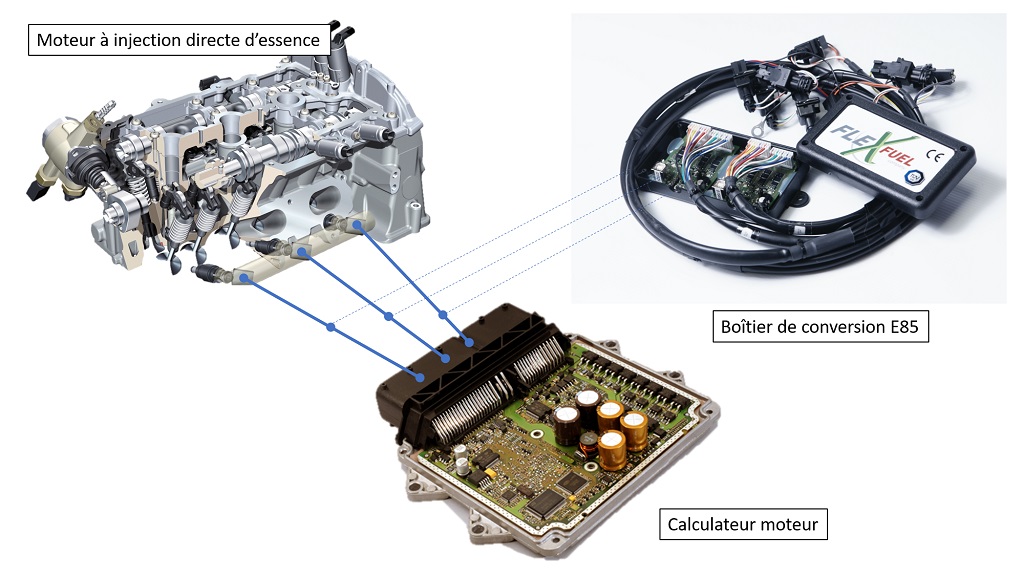 Moteur à injection directe d'essence

FLEX FUEL

CE

Boîtier de conversion E85

Calculateur moteur